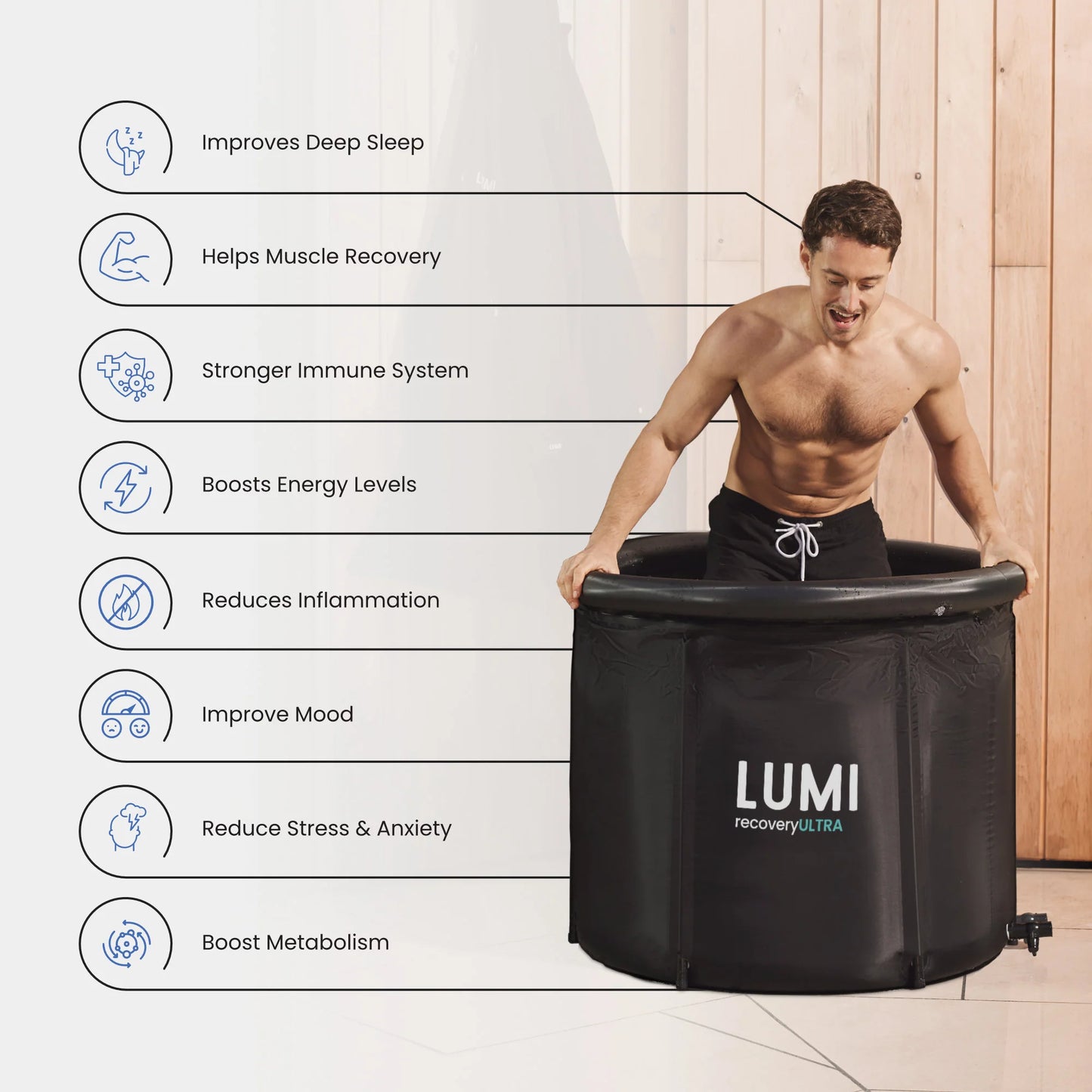 Improves Deep Sleep

Helps Muscle Recovery

Stronger Immune System

Boosts Energy Levels

Reduces Inflammation

Improve Mood

Reduce Stress & Anxiety

Boost Metabolism

LUMI
recoveryULTRA